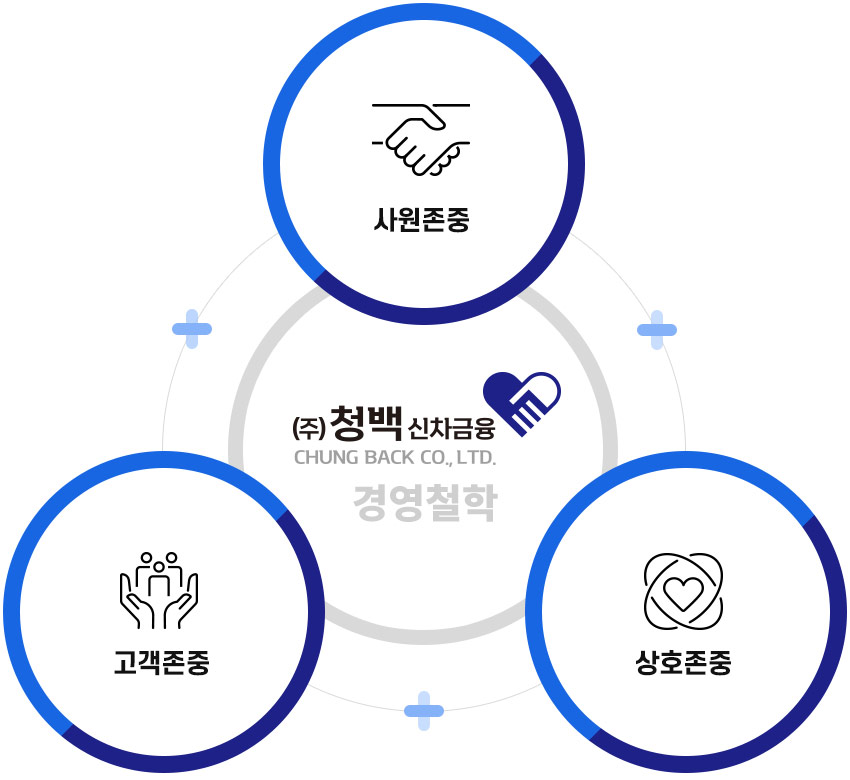 사원존중

(주) 청백 신차금융
CHUNG BACK CO., LTD.
경영철학

고객존중

상호존중